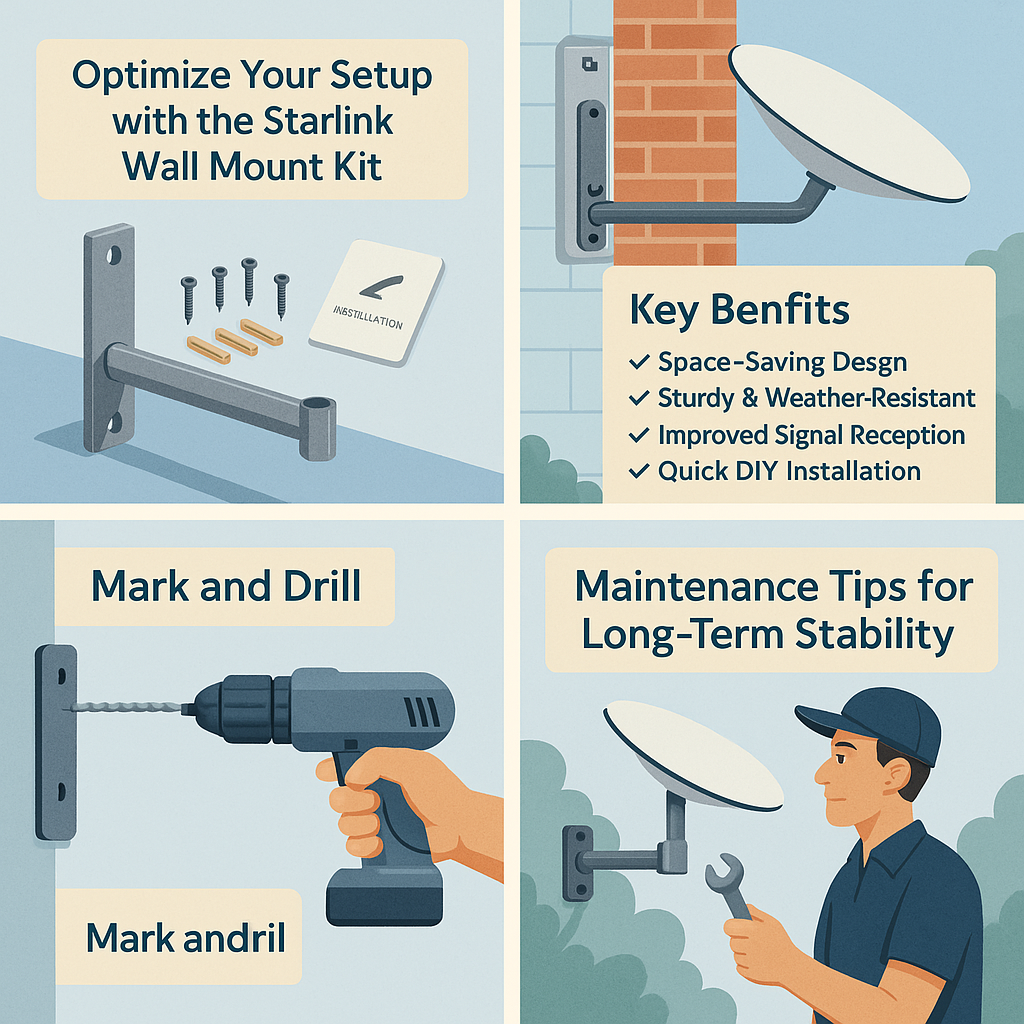 Optimize Your Setup with the Starlink Wall Mount Kit

INSTILLATION

Key Benfits
✓ Space-Saving Desgn
✓ Sturdy & Weather-Resistant
✓ Improved Signal Reception
✓ Quick DIY Installation

Mark and Drill

Mark andril

Maintenance Tips for Long-Term Stability